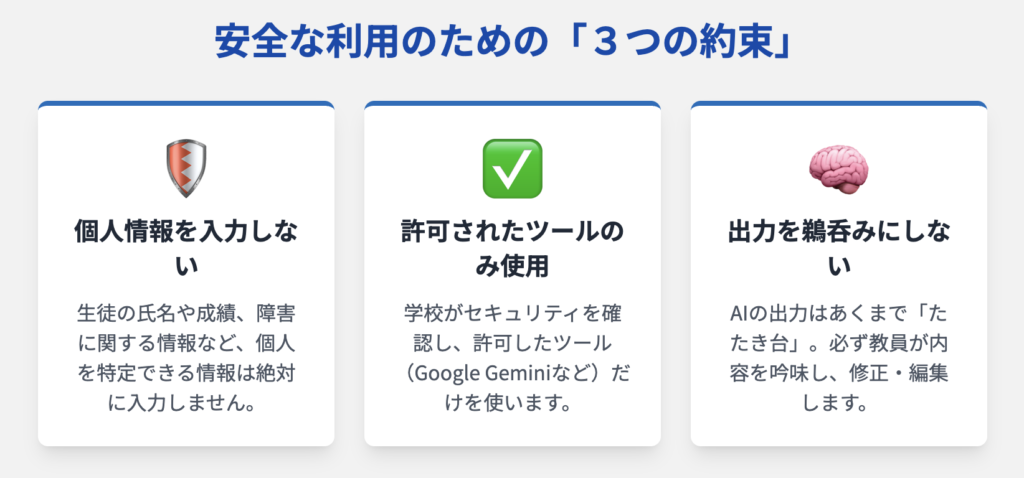 安全な利用のための「３つの約束」

個人情報を入力しない

生徒の氏名や成績、障害に関する情報など、個人を特定できる情報は絶対に入力しません。

許可されたツールのみ使用

学校がセキュリティを確認し、許可したツール（Google Geminiなど）だけを使います。

出力を鵜呑みにしない

AIの出力はあくまで「たたき台」。必ず教員が内容を吟味し、修正・編集します。